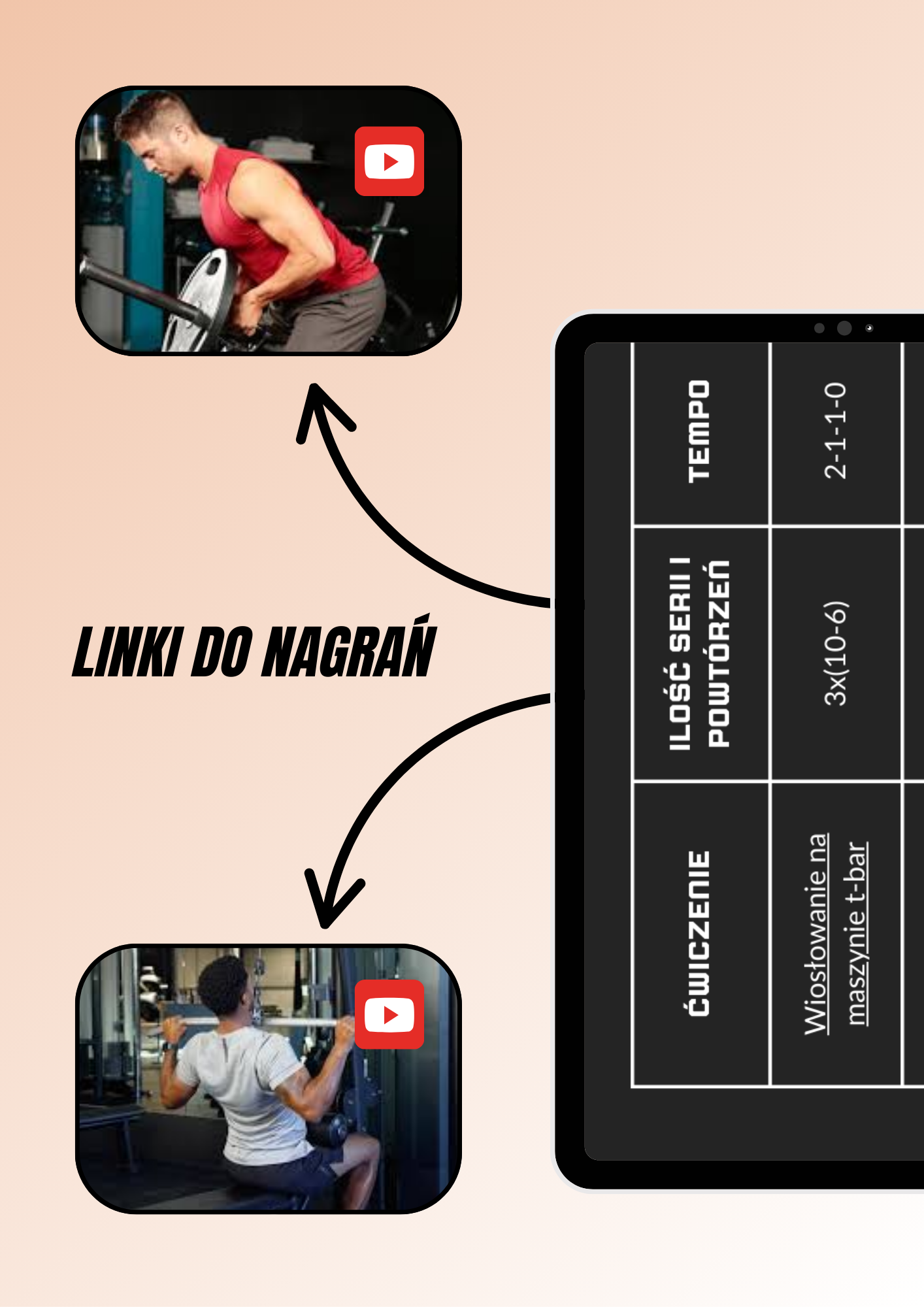 LINKI DO NAGRAŃ

| ĆWICZENIE | ILOŚĆ SERII I POWTÓRZEŃ | TEMPO |
|---|---|---|
| Wiosłowanie na maszynie t-bar | 3x(10-6) | 2-1-1-0 |