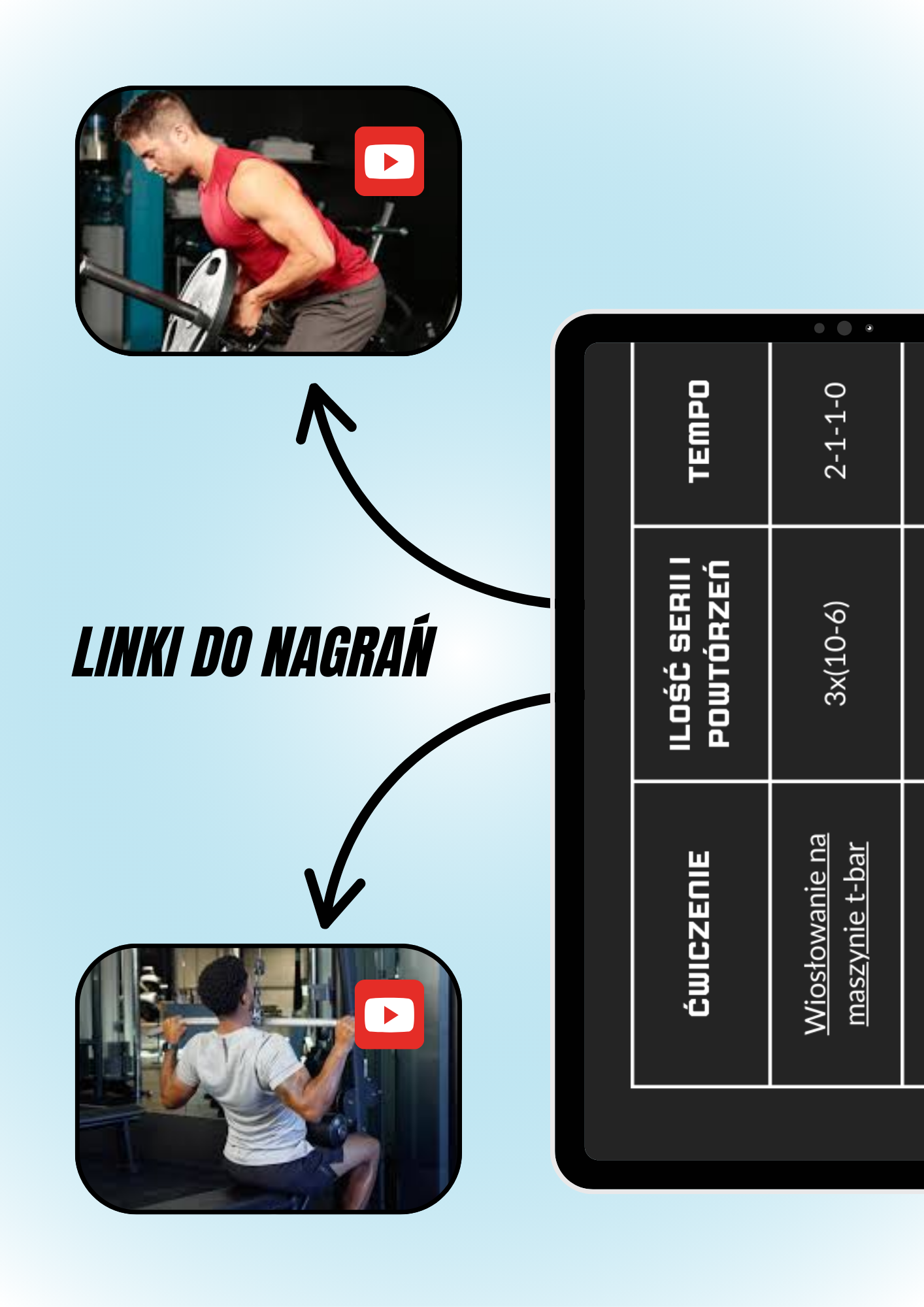 LINKI DO NAGRAŃ

| ĆWICZENIE | ILOŚĆ SERII I POWTÓRZEŃ | TEMPO |
|---|---|---|
| Wiosłowanie na maszynie t-bar | 3x(10-6) | 2-1-1-0 |